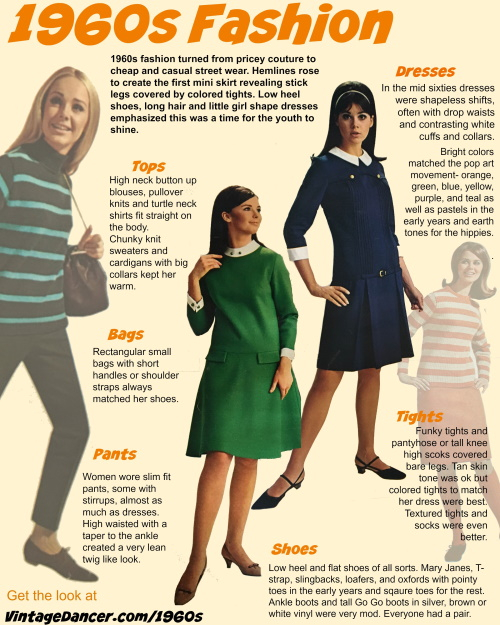 1960s Fashion

1960s fashion turned from pricey couture to cheap and casual street wear. Hemlines rose to create the first mini skirt revealing stick legs covered by colored tights. Low heel shoes, long hair and little girl shape dresses emphasized this was a time for the youth to shine.

Tops

High neck button up blouses, pullover knits and turtle neck shirts fit straight on the body. Chunky knit sweaters and cardigans with big collars kept her warm.

Bags

Rectangular small bags with short handles or shoulder straps always matched her shoes.

Pants

Women wore slim fit pants, some with stirrups, almost as much as dresses. High waisted with a taper to the ankle created a very lean twig like look.

Dresses

In the mid sixties dresses were shapeless shifts, often with drop waists and contrasting white cuffs and collars.

Bright colors matched the pop art movement- orange, green, blue, yellow, purple, and teal as well as pastels in the early years and earth tones for the hippies.

Tights

Funky tights and pantyhose or tall knee high scoks covered bare legs. Tan skin tone was ok but colored tights to match her dress were best. Textured tights and socks were even better.

Shoes

Low heel and flat shoes of all sorts. Mary Janes, T-strap, slingbacks, loafers, and oxfords with pointy toes in the early years and sqaure toes for the rest. Ankle boots and tall Go Go boots in silver, brown or white vinyl were very mod. Everyone had a pair.

Get the look at
VintageDancer.com/1960s